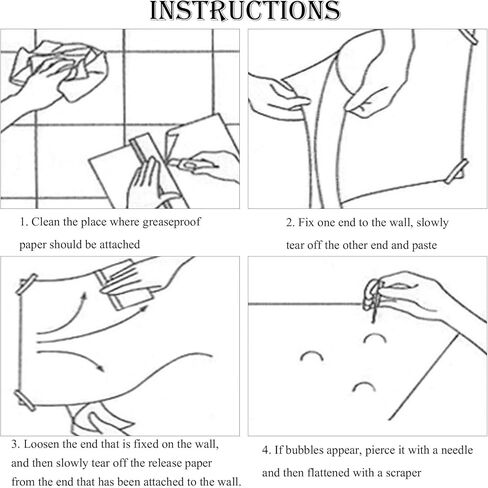 INSTRUCTIONS

1. Clean the place where greaseproof paper should be attached

2. Fix one end to the wall, slowly tear off the other end and paste

3. Loosen the end that is fixed on the wall, and then slowly tear off the release paper from the end that has been attached to the wall.

4. If bubbles appear, pierce it with a needle and then flattened with a scraper