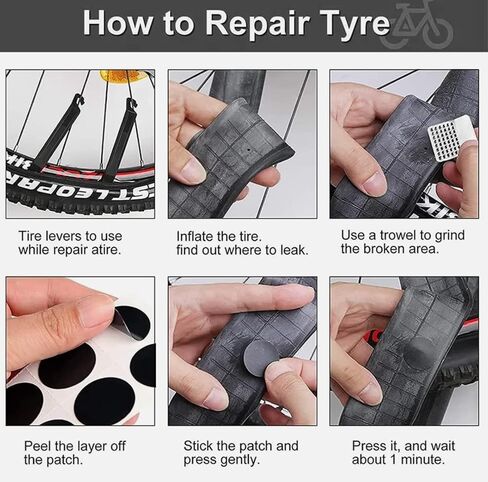 How to Repair Tyre

Tire levers to use while repair atire.

Inflate the tire. find out where to leak.

Use a trowel to grind the broken area.

Peel the layer off the patch.

Stick the patch and press gently.

Press it, and wait about 1 minute.