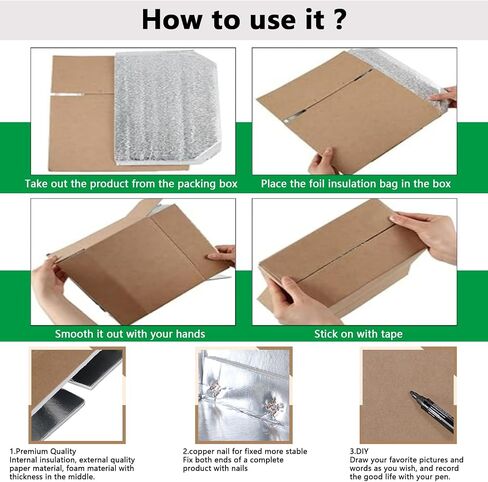 How to use it ?

Take out the product from the packing box

Place the foil insulation bag in the box

Smooth it out with your hands

Stick on with tape

1.Premium Quality
Internal insulation, external quality paper material, foam material with thickness in the middle.

2.copper nail for fixed more stable
Fix both ends of a complete product with nails

3.DIY
Draw your favorite pictures and words as you wish, and record the good life with your pen.