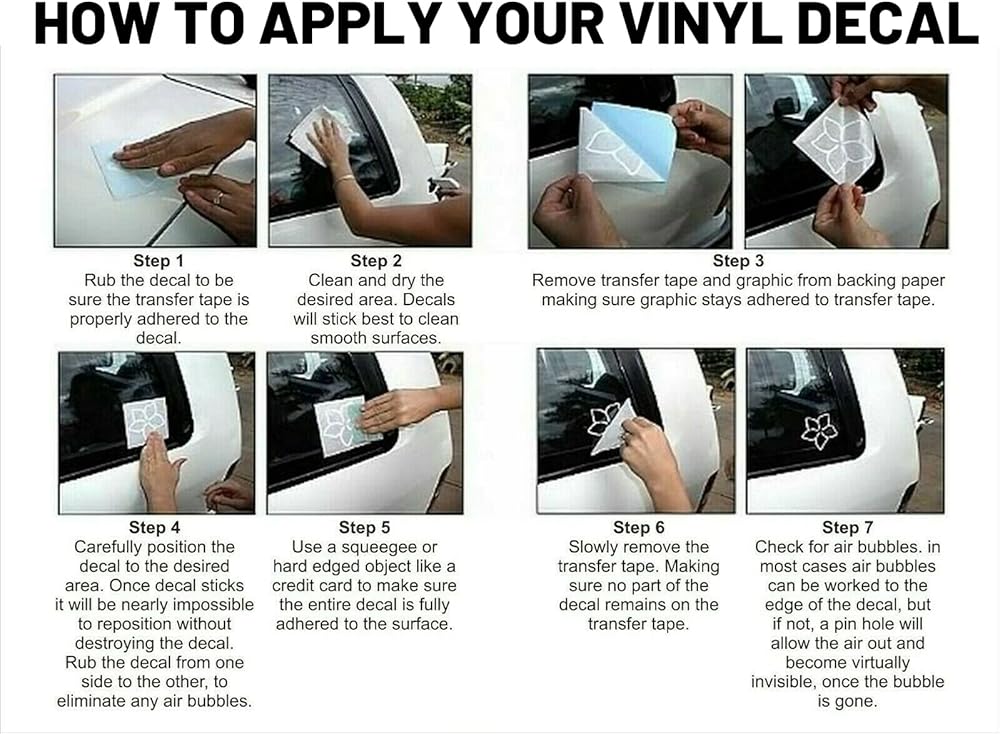 HOW TO APPLY YOUR VINYL DECAL

Step 1
Rub the decal to be sure the transfer tape is properly adhered to the decal.

Step 2
Clean and dry the desired area. Decals will stick best to clean smooth surfaces.

Step 3
Remove transfer tape and graphic from backing paper making sure graphic stays adhered to transfer tape.

Step 4
Carefully position the decal to the desired area. Once decal sticks it will be nearly impossible to reposition without destroying the decal. Rub the decal from one side to the other, to eliminate any air bubbles.

Step 5
Use a squeegee or hard edged object like a credit card to make sure the entire decal is fully adhered to the surface.

Step 6
Slowly remove the transfer tape. Making sure no part of the decal remains on the transfer tape.

Step 7
Check for air bubbles. in most cases air bubbles can be worked to the edge of the decal, but if not, a pin hole will allow the air out and become virtually invisible, once the bubble is gone.