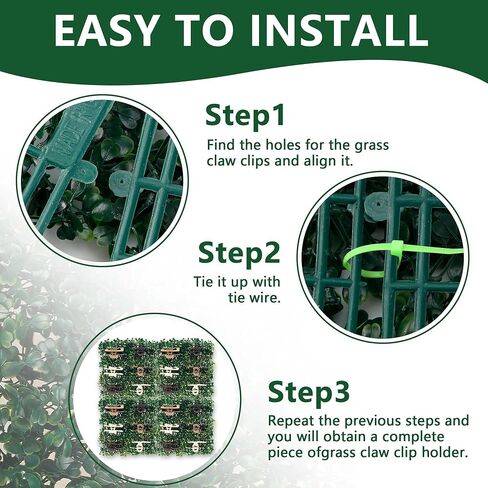 EASY TO INSTALL

Step1

Find the holes for the grass claw clips and align it.

Step2

Tie it up with tie wire.

Step3

Repeat the previous steps and you will obtain a complete piece ofgrass claw clip holder.