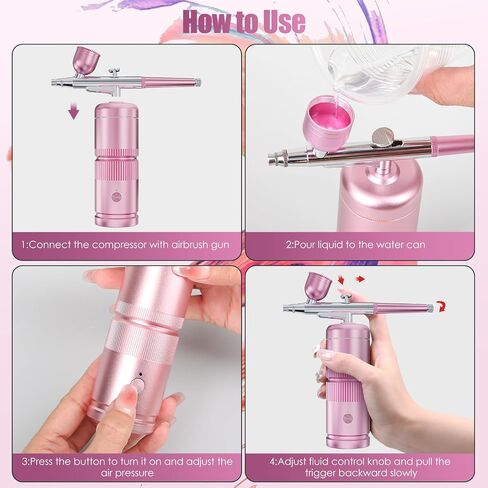 How to Use

1:Connect the compressor with airbrush gun

2:Pour liquid to the water can

3:Press the button to turn it on and adjust the air pressure

4:Adjust fluid control knob and pull the trigger backward slowly