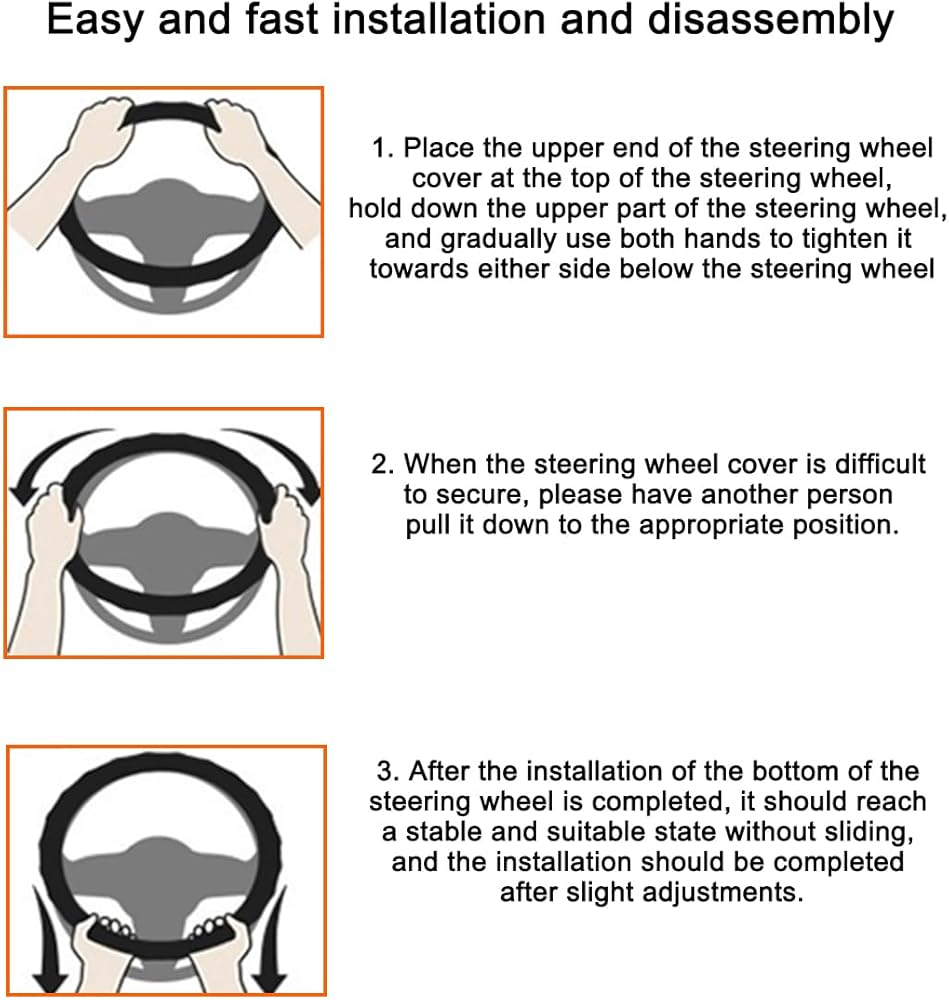 Easy and fast installation and disassembly

1. Place the upper end of the steering wheel cover at the top of the steering wheel, hold down the upper part of the steering wheel, and gradually use both hands to tighten it towards either side below the steering wheel

2. When the steering wheel cover is difficult to secure, please have another person pull it down to the appropriate position.

3. After the installation of the bottom of the steering wheel is completed, it should reach a stable and suitable state without sliding, and the installation should be completed after slight adjustments.