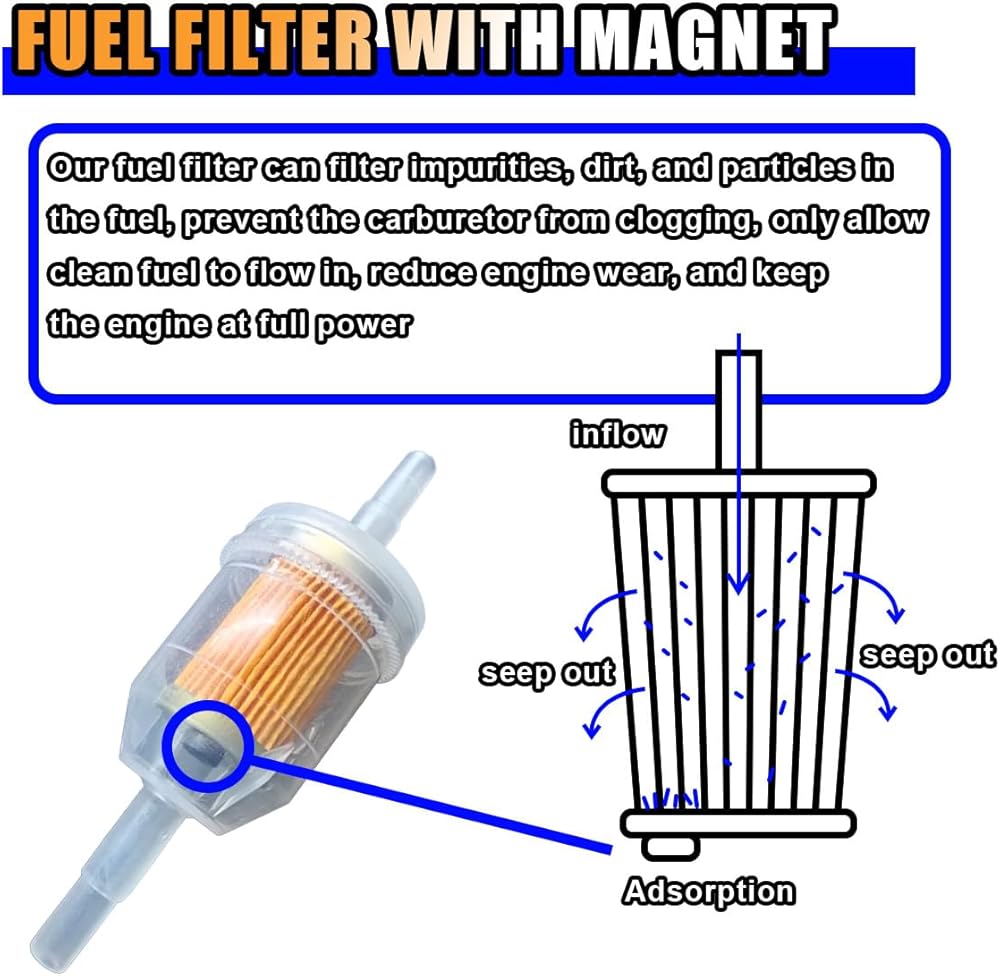 FUEL FILTER WITH MAGNET

Our fuel filter can filter impurities, dirt, and particles in the fuel, prevent the carburetor from clogging, only allow clean fuel to flow in, reduce engine wear, and keep the engine at full power

inflow

seep out

seep out

Adsorption