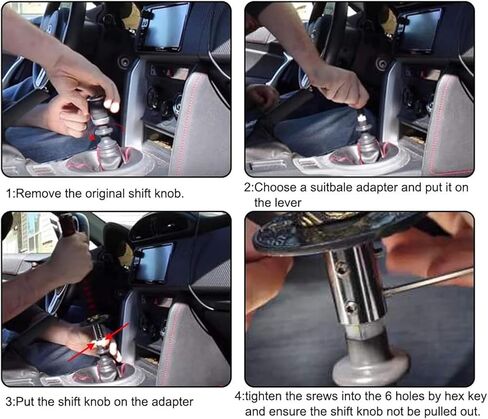 1:Remove the original shift knob.

2:Choose a suitbale adapter and put it on the lever

3:Put the shift knob on the adapter

4:tighten the srews into the 6 holes by hex key and ensure the shift knob not be pulled out.