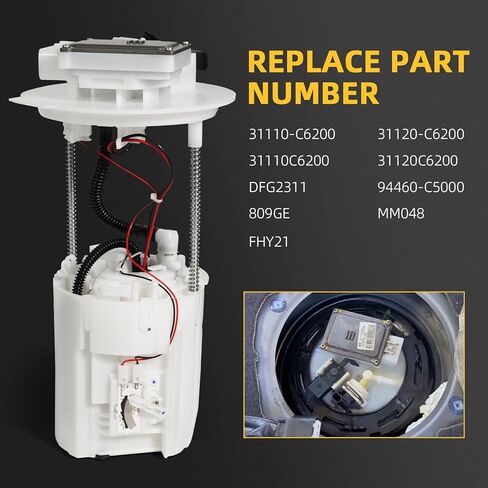 REPLACE PART NUMBER

31110-C6200
31110C6200
DFG2311
809GE
FHY21

31120-C6200
31120C6200
94460-C5000
MM048