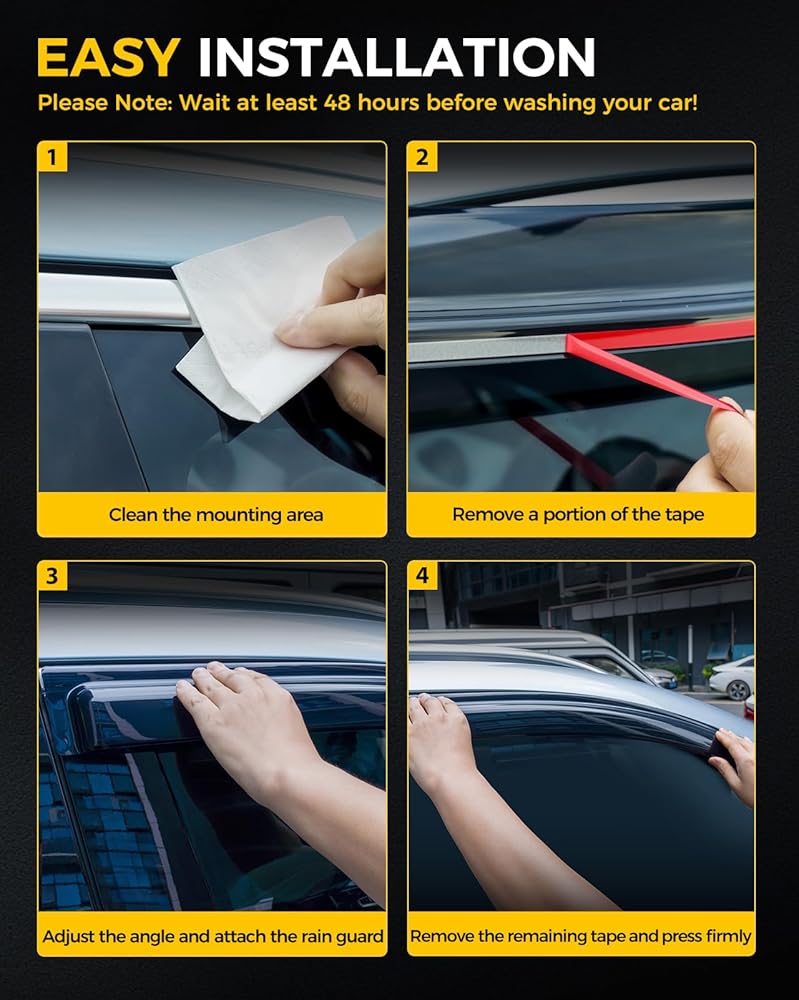 EASY INSTALLATION

Please Note: Wait at least 48 hours before washing your car!

1

Clean the mounting area

2

Remove a portion of the tape

3

Adjust the angle and attach the rain guard

4

Remove the remaining tape and press firmly