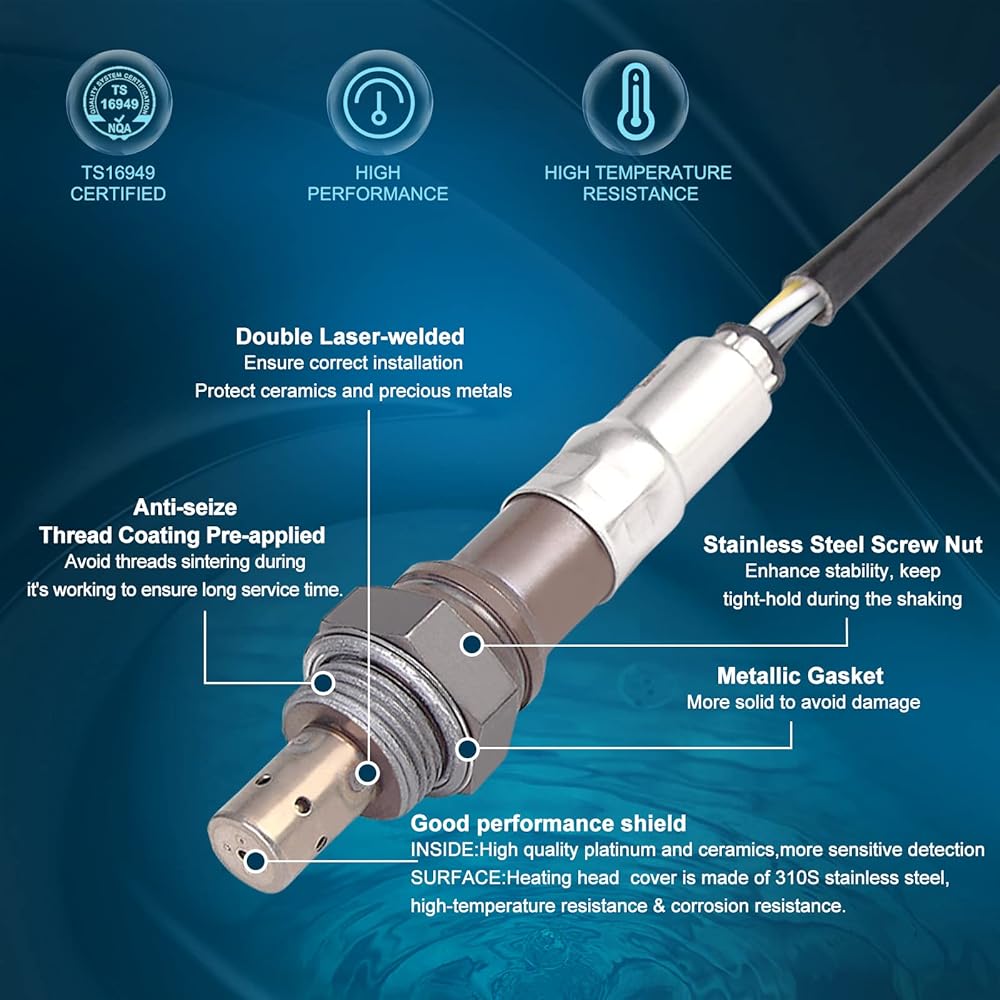 QUALITY SYSTEM CERTIFICATION
TS
16949
NQA

TS16949
CERTIFIED

HIGH
PERFORMANCE

HIGH TEMPERATURE
RESISTANCE

Double Laser-welded
Ensure correct installation
Protect ceramics and precious metals

Anti-seize
Thread Coating Pre-applied
Avoid threads sintering during
it's working to ensure long service time.

Stainless Steel Screw Nut
Enhance stability, keep
tight-hold during the shaking

Metallic Gasket
More solid to avoid damage

Good performance shield
INSIDE:High quality platinum and ceramics,more sensitive detection
SURFACE:Heating head cover is made of 310S stainless steel,
high-temperature resistance & corrosion resistance.