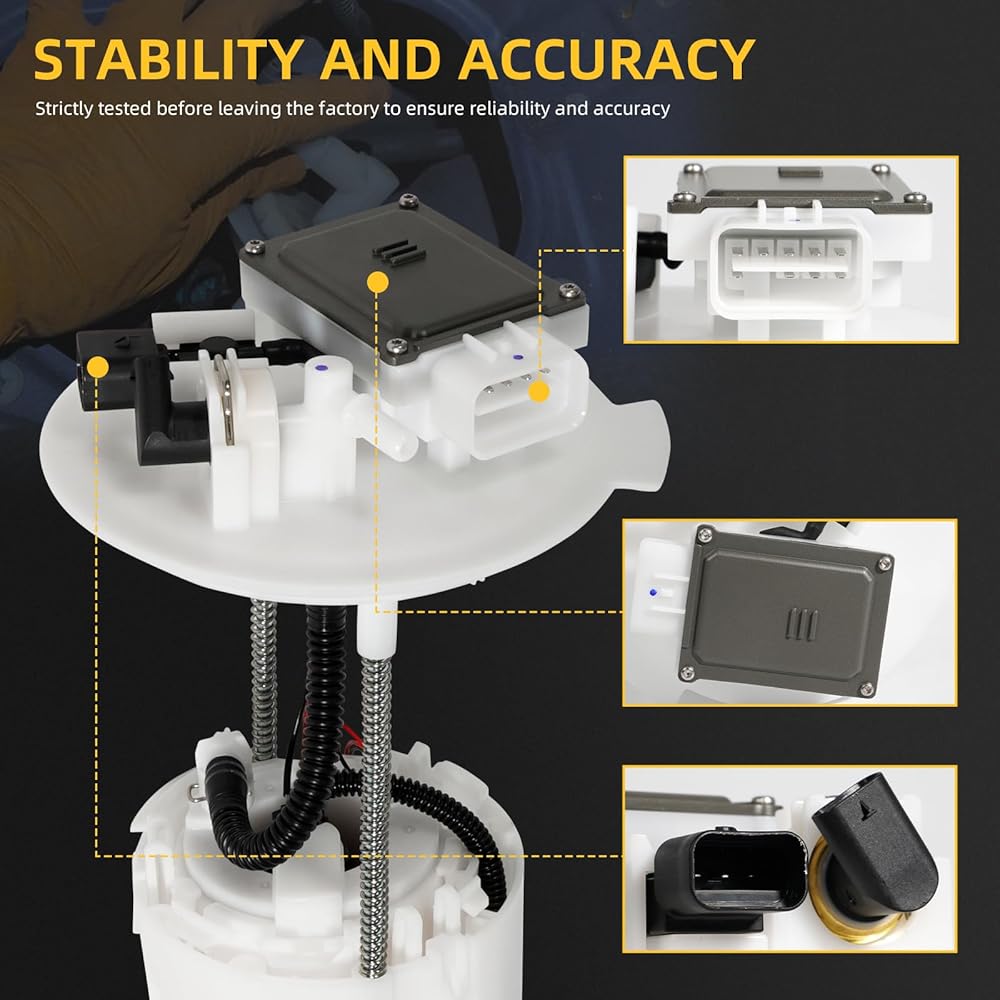 STABILITY AND ACCURACY

Strictly tested before leaving the factory to ensure reliability and accuracy