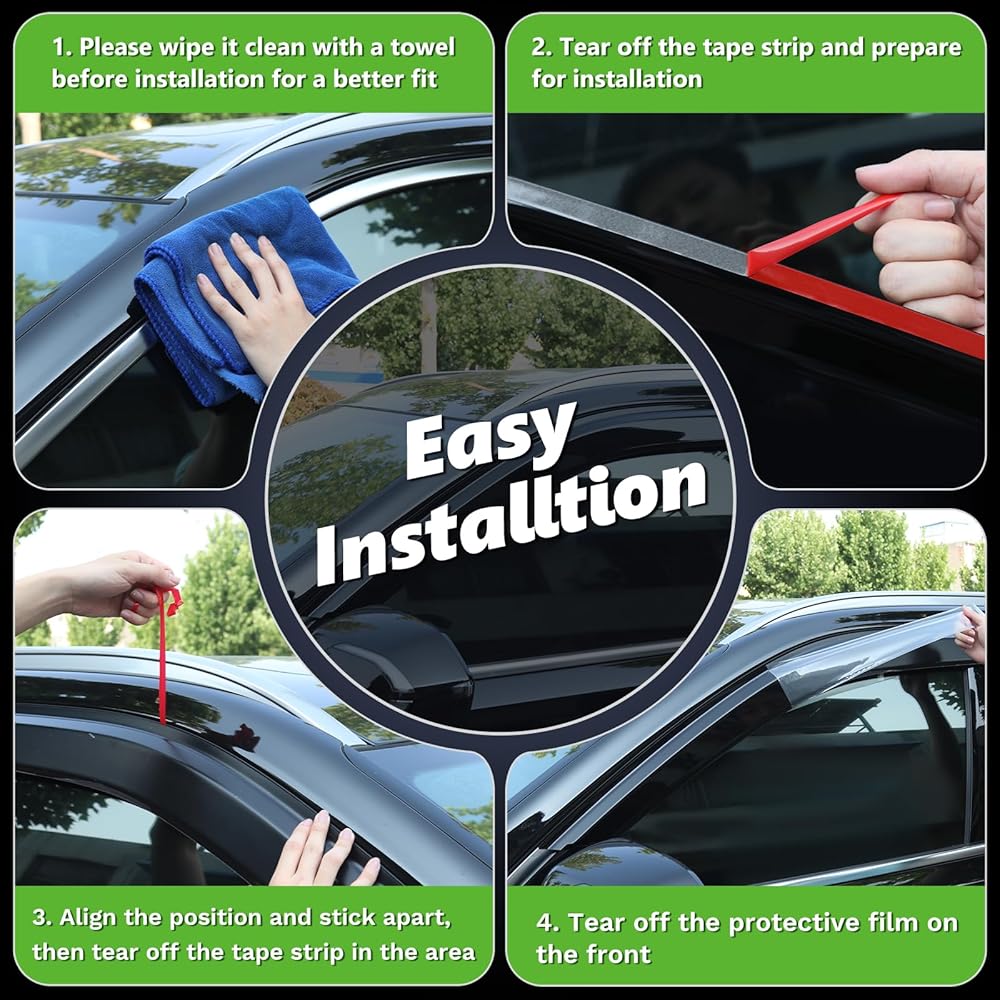 1. Please wipe it clean with a towel before installation for a better fit

2. Tear off the tape strip and prepare for installation

Easy Installtion

3. Align the position and stick apart, then tear off the tape strip in the area

4. Tear off the protective film on the front