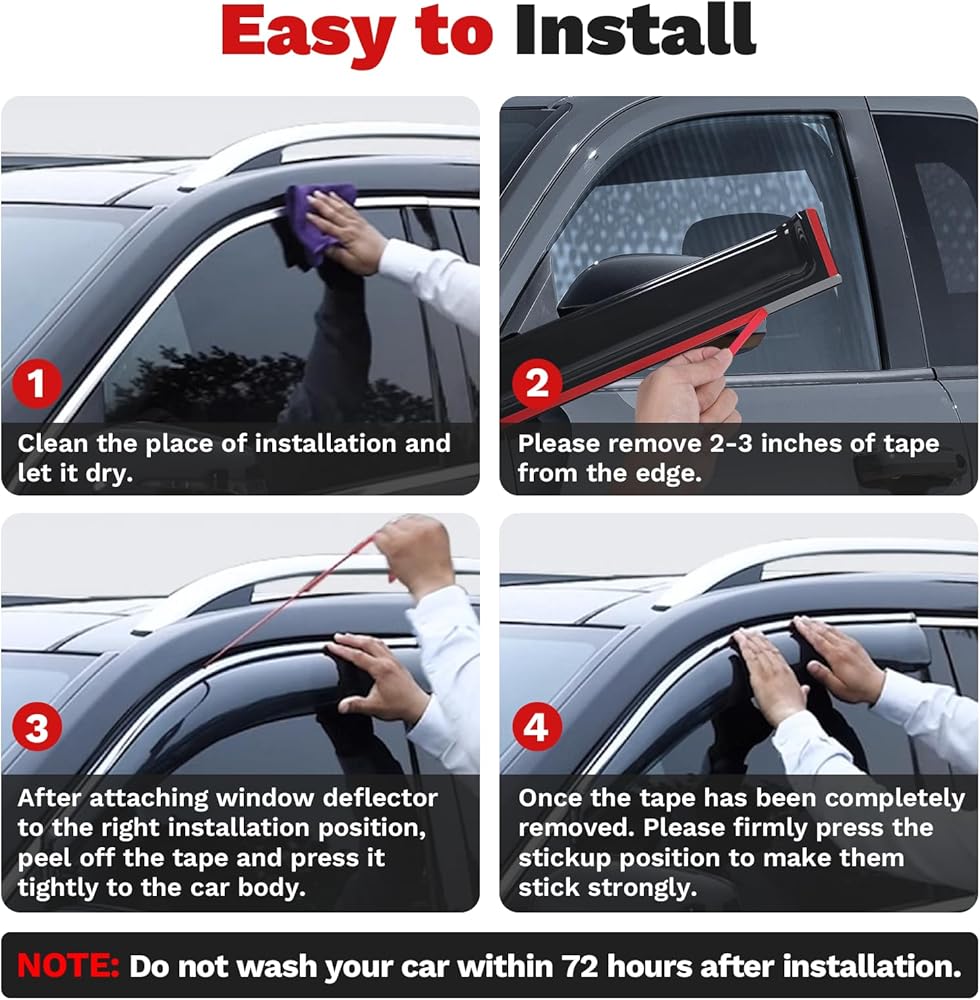 Easy to Install

1

Clean the place of installation and let it dry.

2

Please remove 2-3 inches of tape from the edge.

3

After attaching window deflector to the right installation position, peel off the tape and press it tightly to the car body.

4

Once the tape has been completely removed. Please firmly press the stickup position to make them stick strongly.

NOTE: Do not wash your car within 72 hours after installation.