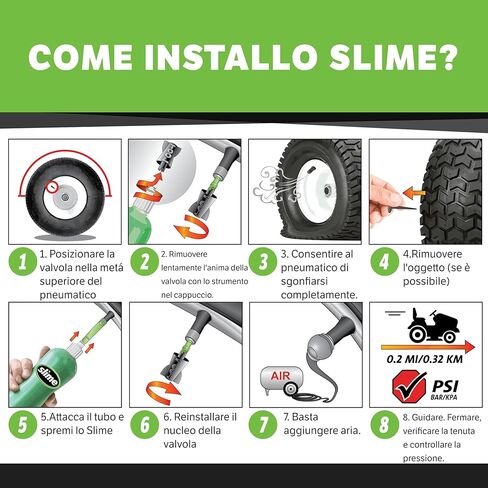 COME INSTALLO SLIME?

1

1. Posizionare la valvola nella metá superiore del pneumatico

2

2. Rimuovere lentamente l'anima della valvola con lo strumento nel cappuccio.

3

3. Consentire al pneumatico di sgonfiarsi completamente.

4

4.Rimuovere l'oggetto (se è possibile)

slime

5

5.Attacca il tubo e spremi lo Slime

6

6. Reinstallare il nucleo della valvola

AIR

7

7. Basta aggiungere aria.

0.2 MI/0.32 KM

PSI
BAR/KPA

8

8. Guidare. Fermare, verificare la tenuta e controllare la pressione.