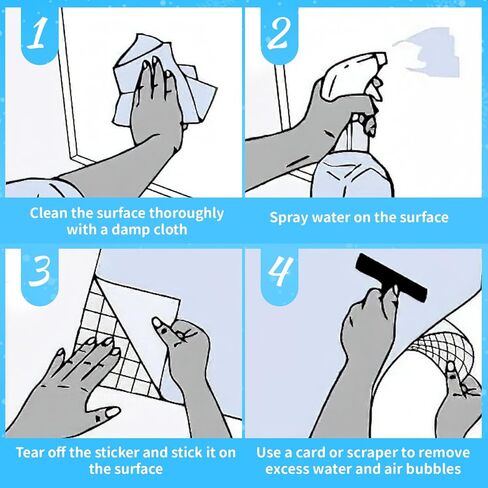 1

Clean the surface thoroughly with a damp cloth

2

Spray water on the surface

3

Tear off the sticker and stick it on the surface

4

Use a card or scraper to remove excess water and air bubbles