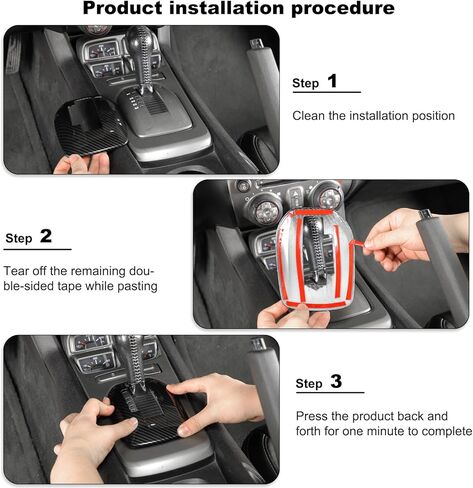 Product installation procedure

Step 1

Clean the installation position

Step 2

Tear off the remaining double-sided tape while pasting

Step 3

Press the product back and forth for one minute to complete