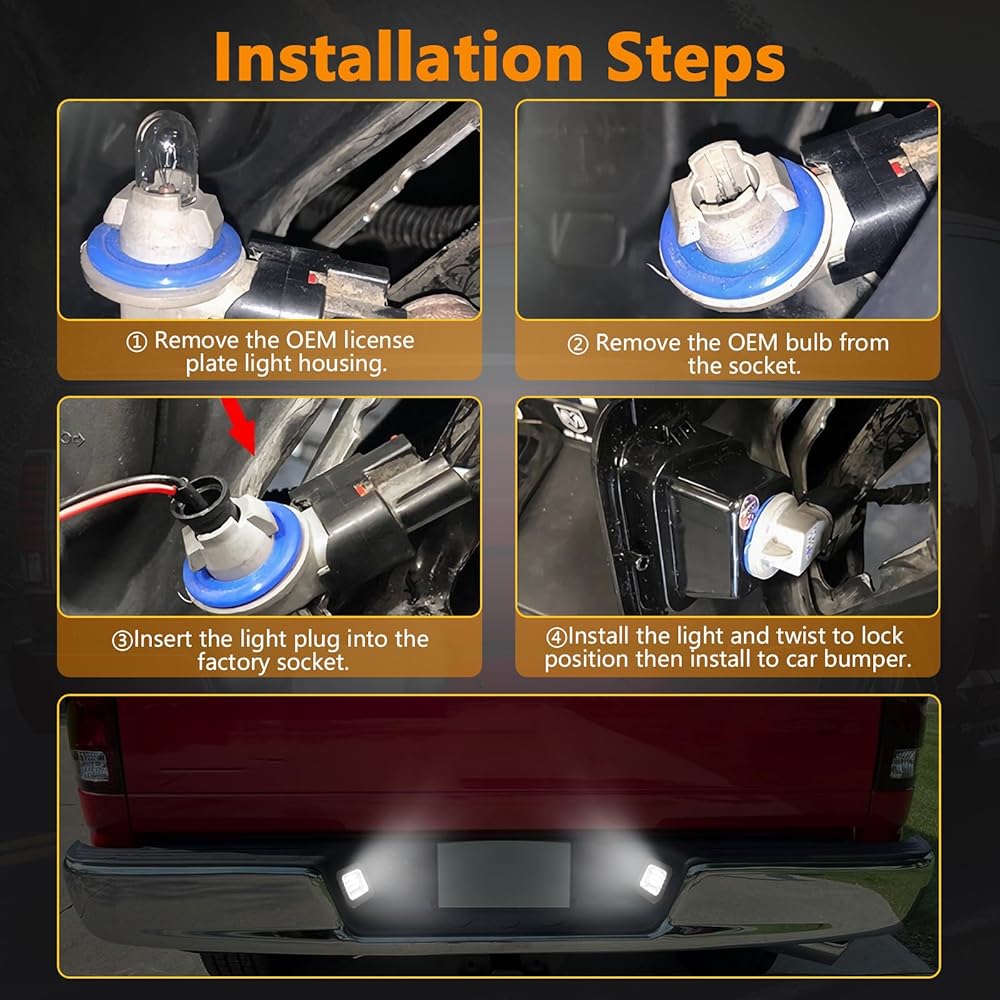 Installation Steps

① Remove the OEM license plate light housing.

② Remove the OEM bulb from the socket.

③Insert the light plug into the factory socket.

④Install the light and twist to lock position then install to car bumper.