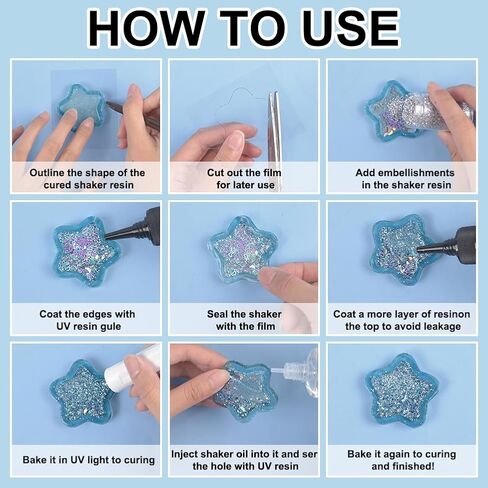 HOW TO USE

Outline the shape of the cured shaker resin

Cut out the film for later use

Add embellishments in the shaker resin

Coat the edges with UV resin gule

Seal the shaker with the film

Coat a more layer of resinon the top to avoid leakage

Bake it in UV light to curing

Inject shaker oil into it and ser the hole with UV resin

Bake it again to curing and finished!