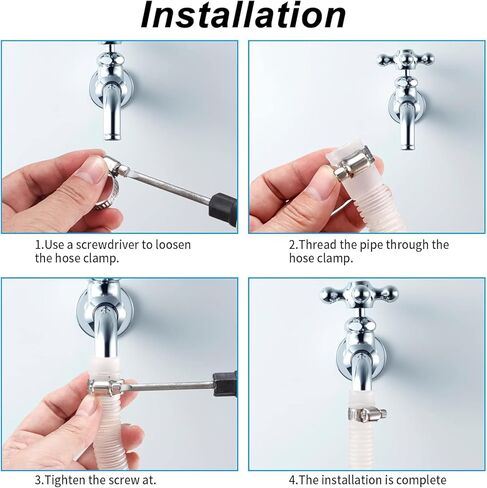 Installation

1.Use a screwdriver to loosen the hose clamp.

2.Thread the pipe through the hose clamp.

3.Tighten the screw at.

4.The installation is complete