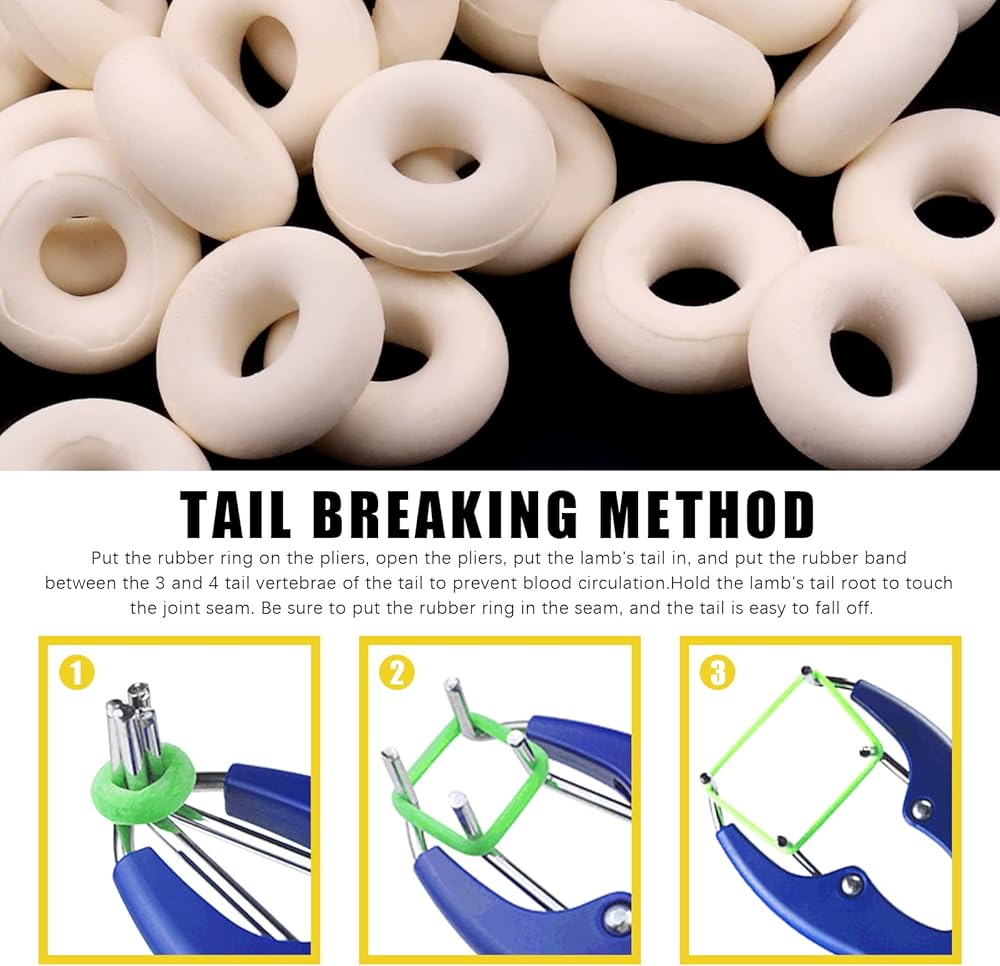 TAIL BREAKING METHOD

Put the rubber ring on the pliers, open the pliers, put the lamb's tail in, and put the rubber band between the 3 and 4 tail vertebrae of the tail to prevent blood circulation.Hold the lamb's tail root to touch the joint seam. Be sure to put the rubber ring in the seam, and the tail is easy to fall off.

1

2

3