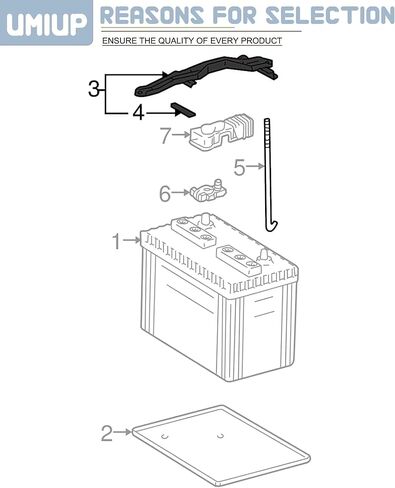 UMIUP REASONS FOR SELECTION

ENSURE THE QUALITY OF EVERY PRODUCT

3
4
7
5
6
1
2