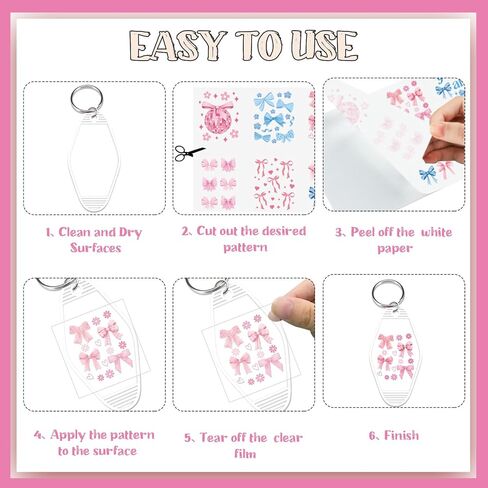 EASY TO USE

1、Clean and Dry Surfaces

2、Cut out the desired pattern

3、Peel off the white paper

4、Apply the pattern to the surface

5、Tear off the clear film

6、Finish