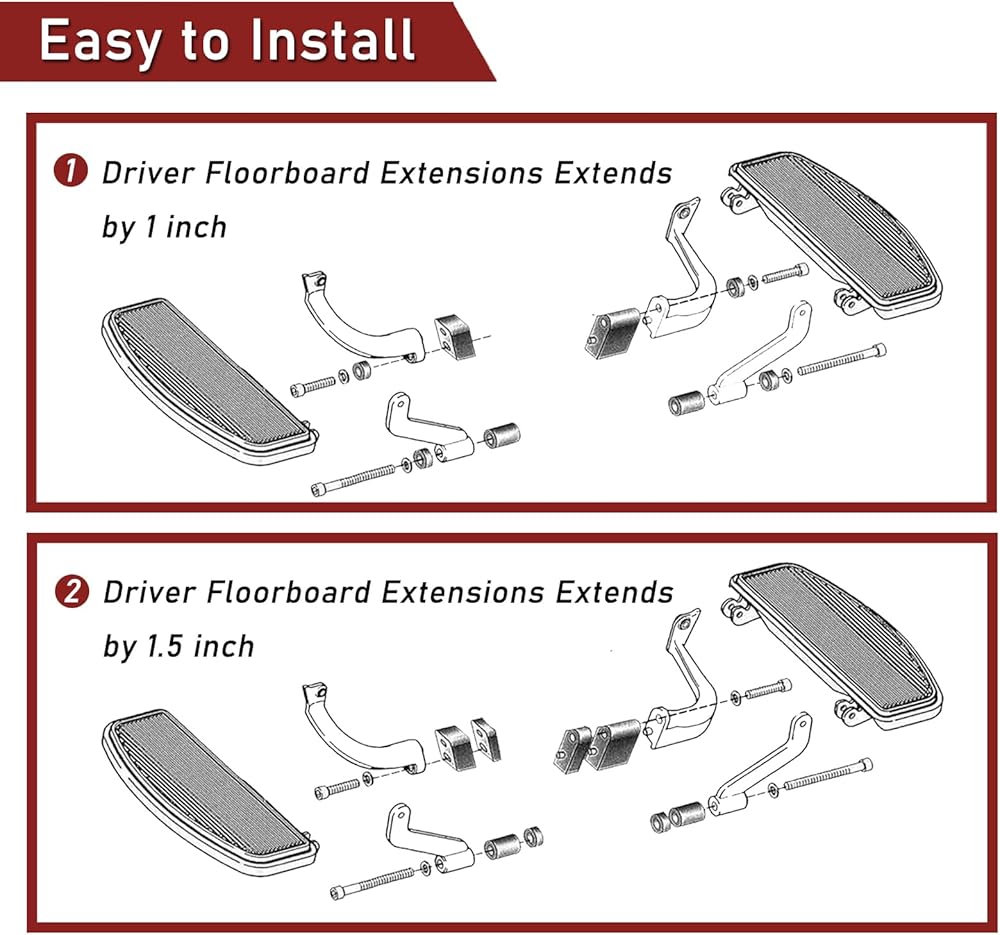 Easy to Install

1 Driver Floorboard Extensions Extends by 1 inch

2 Driver Floorboard Extensions Extends by 1.5 inch