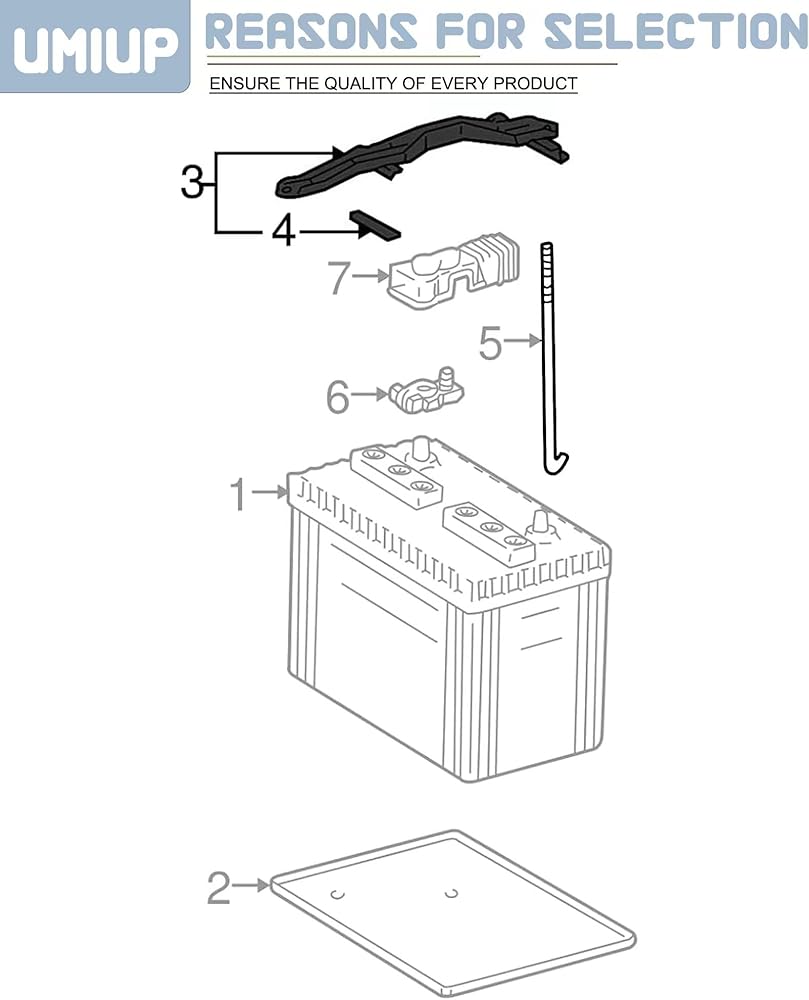 UMIUP REASONS FOR SELECTION

ENSURE THE QUALITY OF EVERY PRODUCT

3
4
7
5
6
1
2