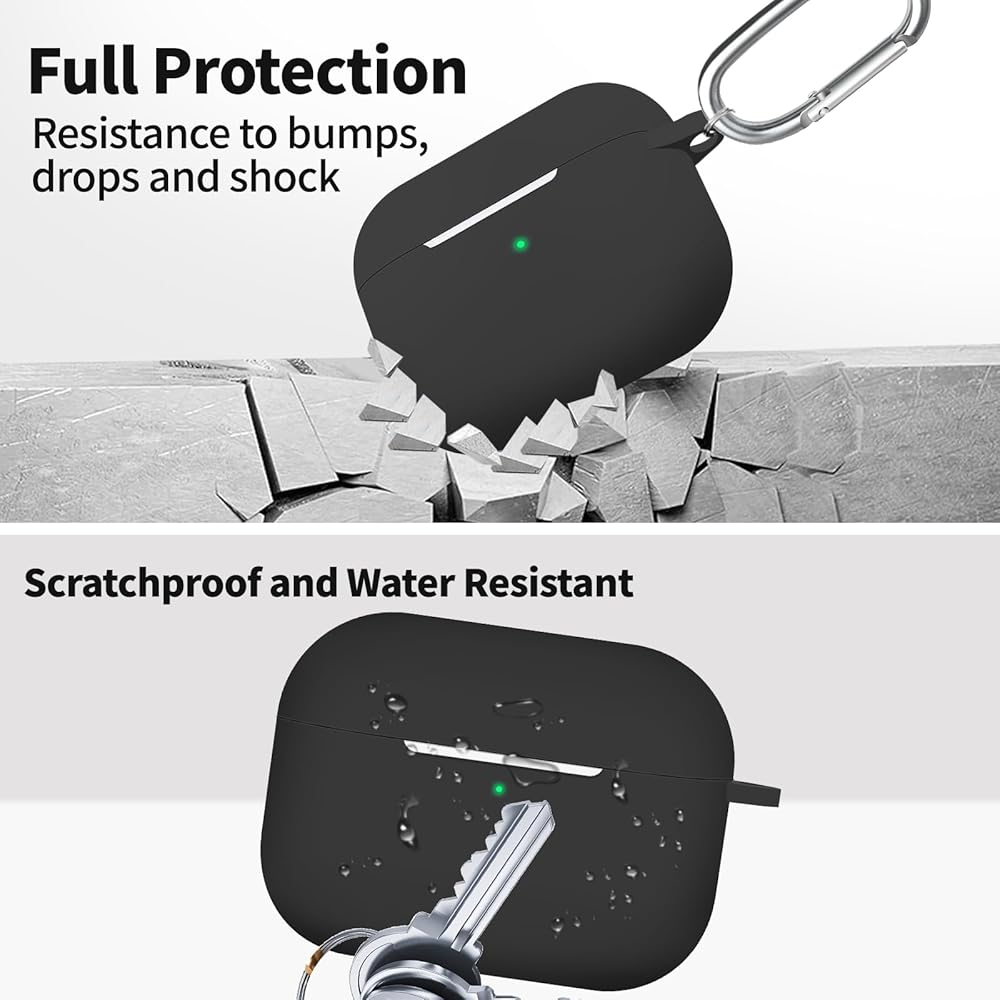 Full Protection

Resistance to bumps, drops and shock

Scratchproof and Water Resistant