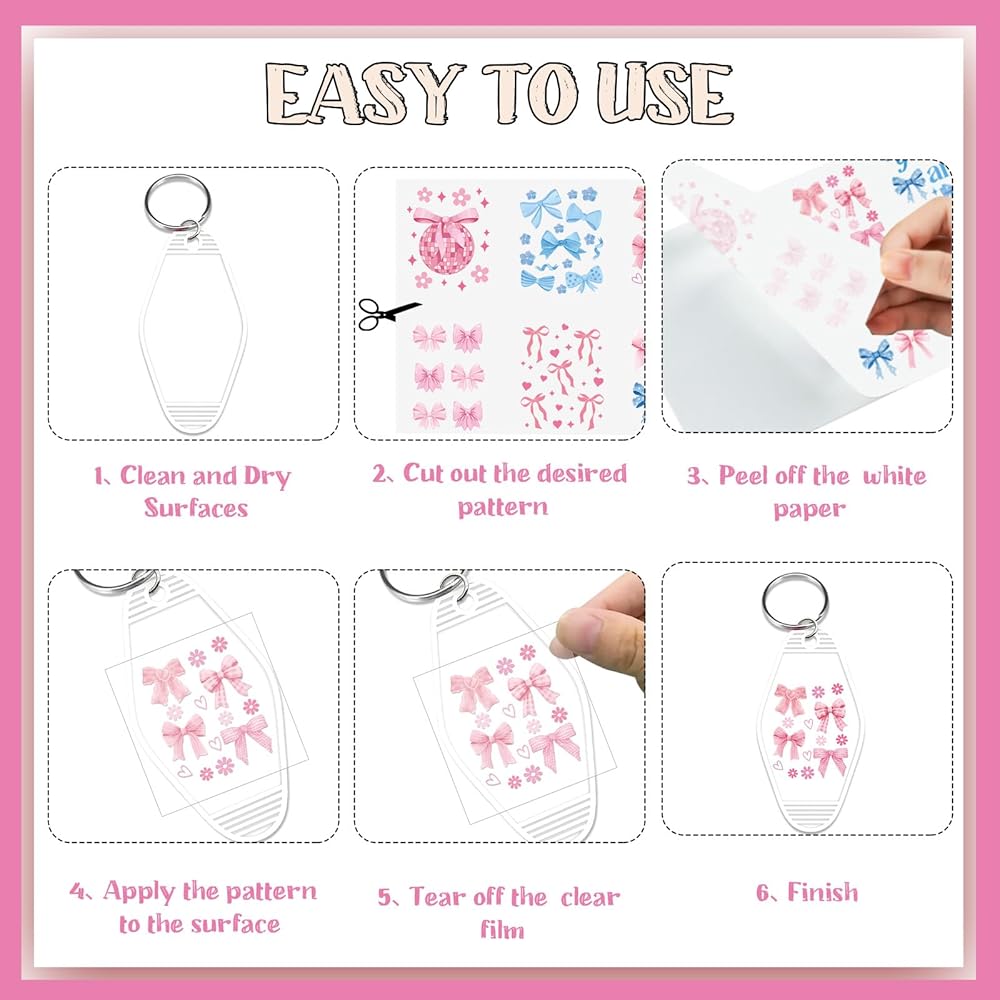 EASY TO USE

1、Clean and Dry Surfaces

2、Cut out the desired pattern

3、Peel off the white paper

4、Apply the pattern to the surface

5、Tear off the clear film

6、Finish