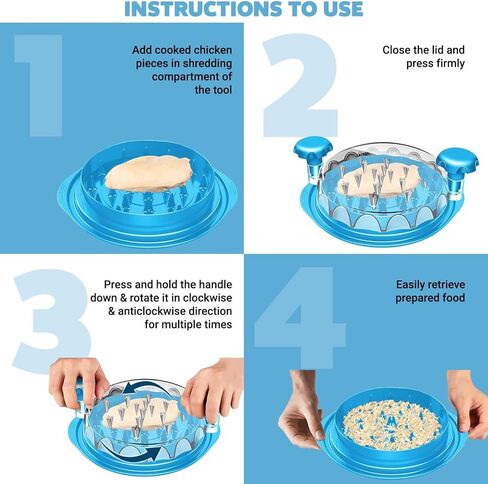 INSTRUCTIONS TO USE

1

Add cooked chicken pieces in shredding compartment of the tool

2

Close the lid and press firmly

3

Press and hold the handle down & rotate it in clockwise & anticlockwise direction for multiple times

4

Easily retrieve prepared food