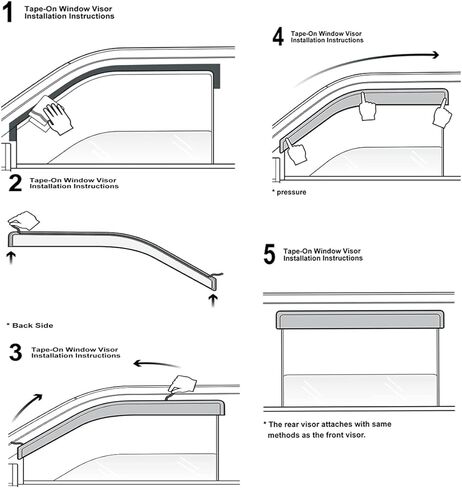 1 Tape-On Window Visor Installation Instructions

2 Tape-On Window Visor Installation Instructions

* Back Side

3 Tape-On Window Visor Installation Instructions

4 Tape-On Window Visor Installation Instructions

* pressure

5 Tape-On Window Visor Installation Instructions

* The rear visor attaches with same methods as the front visor.