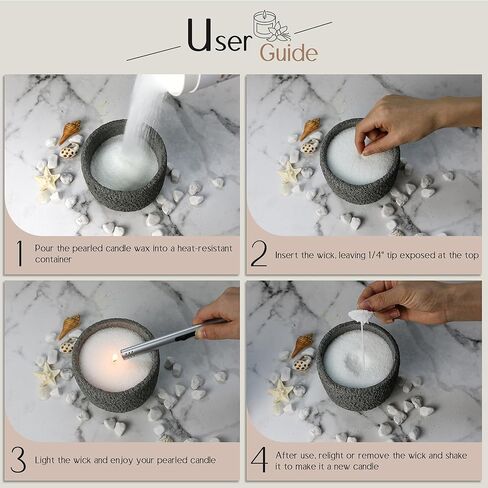 User Guide

1 Pour the pearled candle wax into a heat-resistant container

2 Insert the wick, leaving 1/4" tip exposed at the top

3 Light the wick and enjoy your pearled candle

4 After use, relight or remove the wick and shake it to make it a new candle