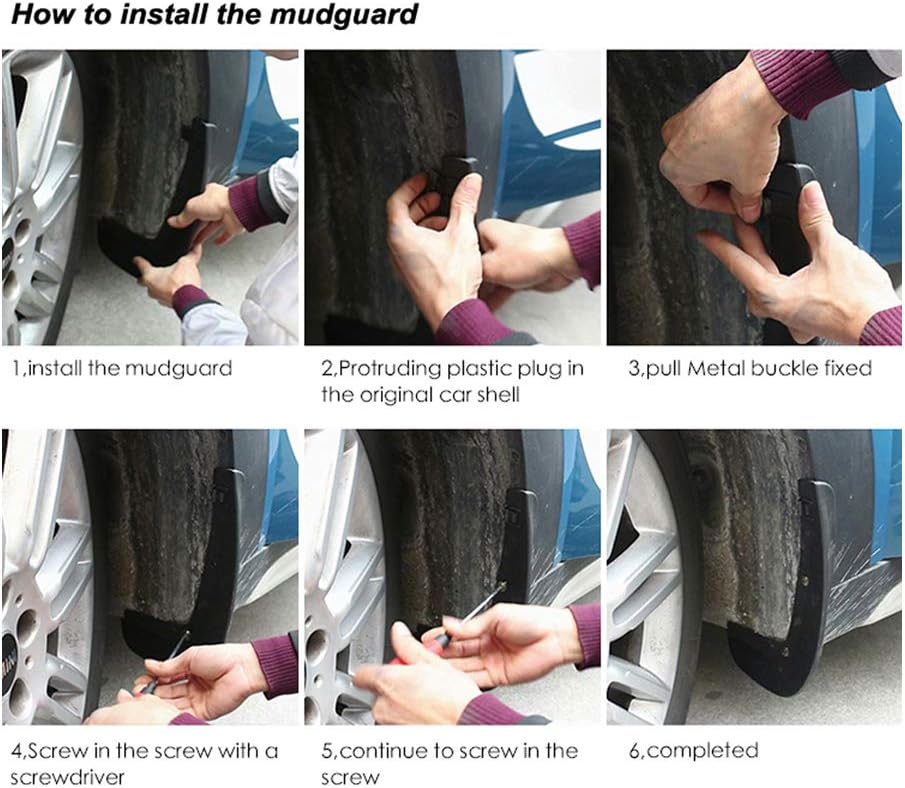 How to install the mudguard

1,install the mudguard

2,Protruding plastic plug in the original car shell

3,pull Metal buckle fixed

4,Screw in the screw with a screwdriver

5,continue to screw in the screw

6,completed