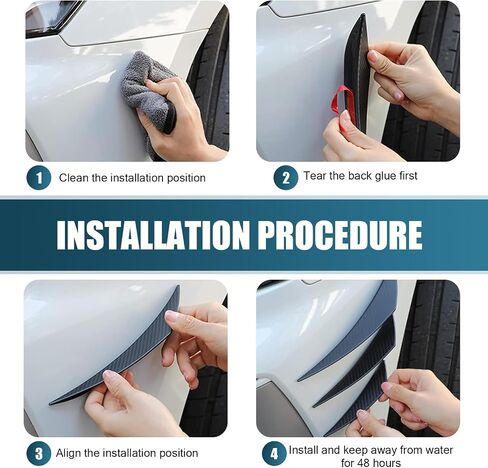 1 Clean the installation position

2 Tear the back glue first

INSTALLATION PROCEDURE

3 Align the installation position

4 Install and keep away from water for 48 hours