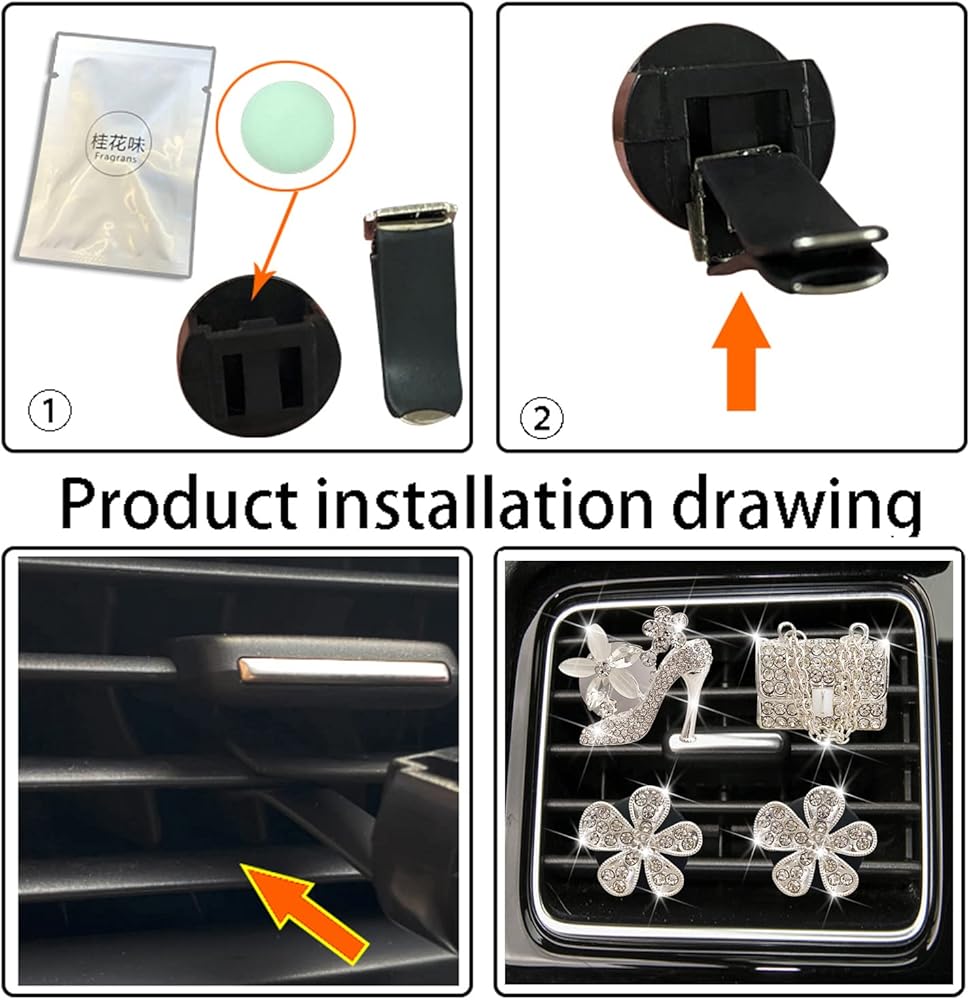 桂花味
Fragrans

①

②

Product installation drawing