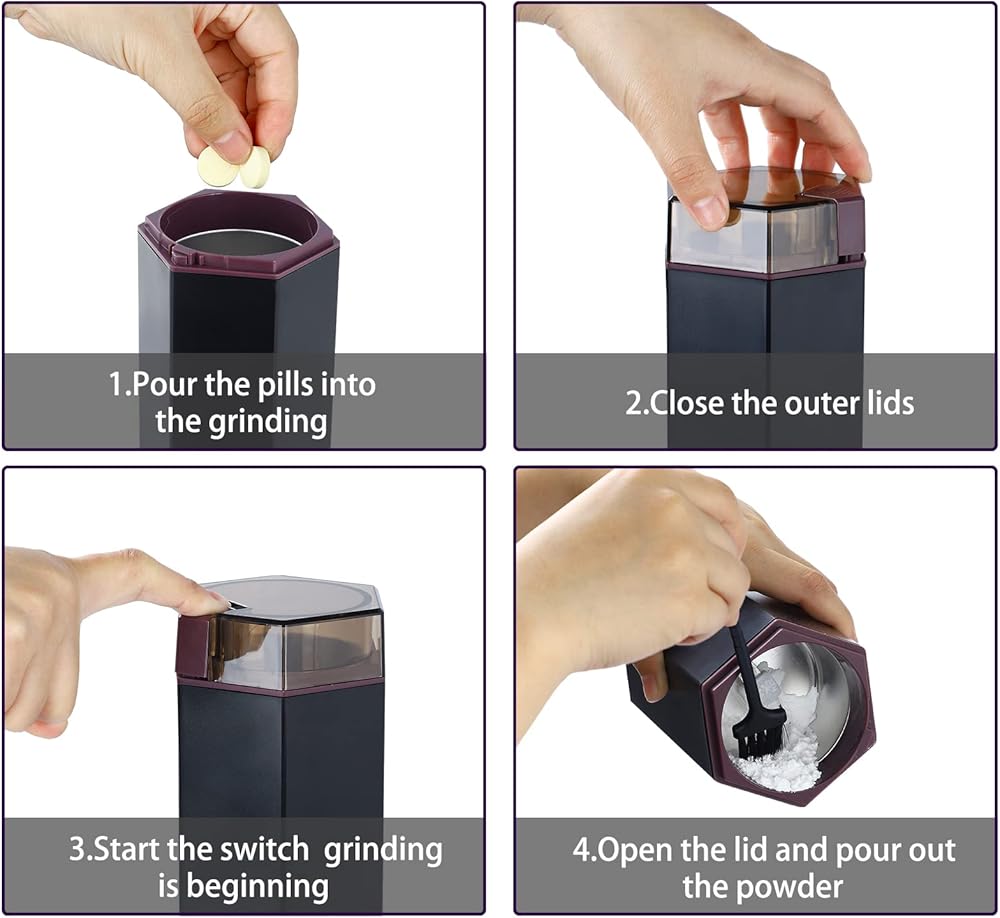 1.Pour the pills into the grinding

2.Close the outer lids

3.Start the switch grinding is beginning

4.Open the lid and pour out the powder