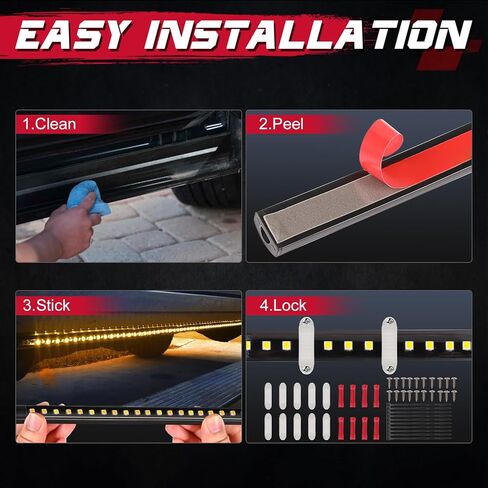 EASY INSTALLATION

1.Clean

2.Peel

3.Stick

4.Lock