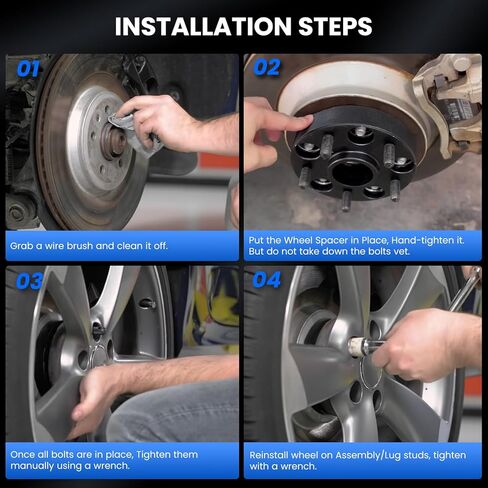 INSTALLATION STEPS

01

Grab a wire brush and clean it off.

02

Put the Wheel Spacer in Place, Hand-tighten it. But do not take down the bolts vet.

03

Once all bolts are in place, Tighten them manually using a wrench.

04

Reinstall wheel on Assembly/Lug studs, tighten with a wrench.