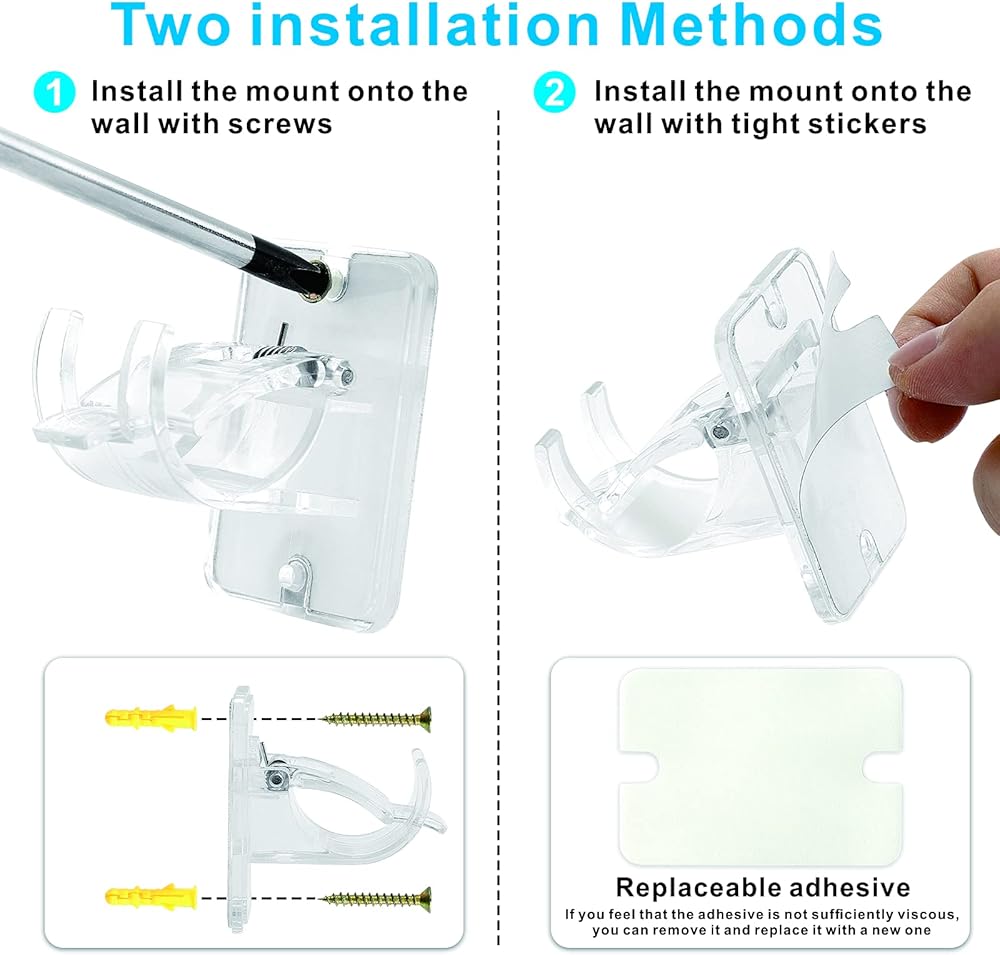 Two installation Methods

1 Install the mount onto the wall with screws

2 Install the mount onto the wall with tight stickers

Replaceable adhesive

If you feel that the adhesive is not sufficiently viscous, you can remove it and replace it with a new one