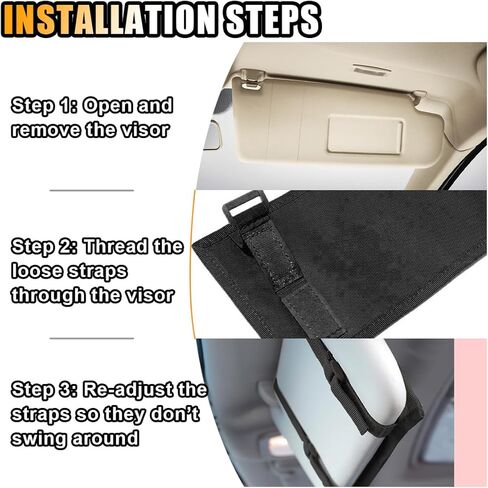 INSTALLATION STEPS

Step 1: Open and remove the visor

Step 2: Thread the loose straps through the visor

Step 3: Re-adjust the straps so they don't swing around