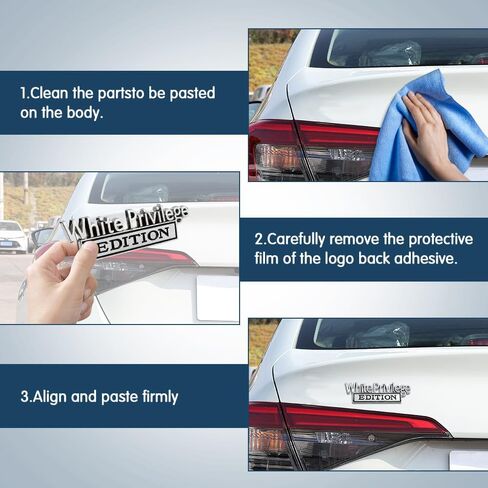 1.Clean the partsto be pasted on the body.

White Privilege
EDITION

2.Carefully remove the protective film of the logo back adhesive.

3.Align and paste firmly

White Privilege
EDITION