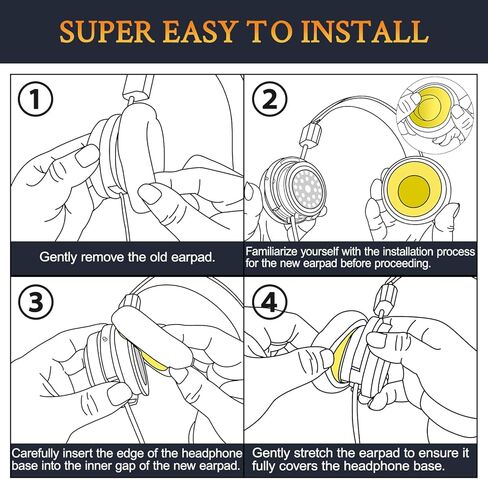 SUPER EASY TO INSTALL

1

Gently remove the old earpad.

2

Familiarize yourself with the installation process for the new earpad before proceeding.

3

Carefully insert the edge of the headphone base into the inner gap of the new earpad.

4

Gently stretch the earpad to ensure it fully covers the headphone base.