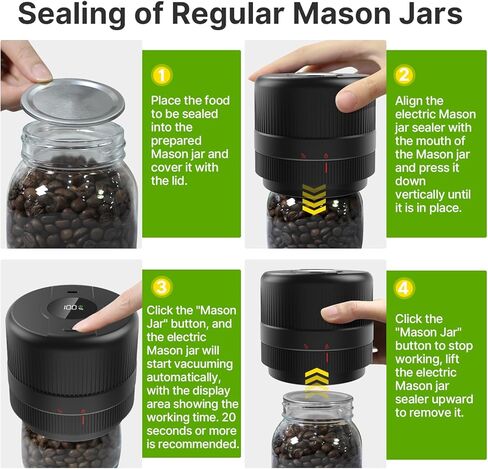 Sealing of Regular Mason Jars

1
Place the food to be sealed into the prepared Mason jar and cover it with the lid.

2
Align the electric Mason jar sealer with the mouth of the Mason jar and press it down vertically until it is in place.

100

3
Click the "Mason Jar" button, and the electric Mason jar will start vacuuming automatically, with the display area showing the working time. 20 seconds or more is recommended.

4
Click the "Mason Jar" button to stop working, lift the electric Mason jar sealer upward to remove it.