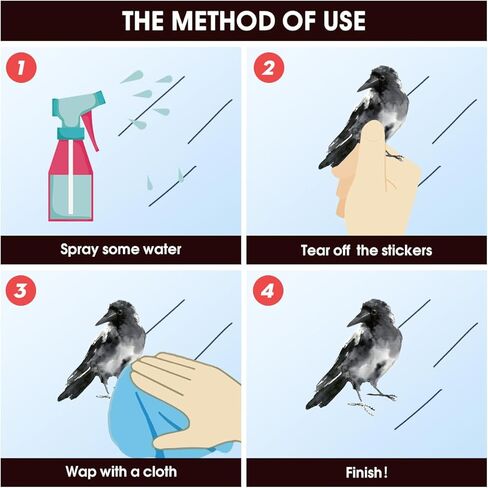 THE METHOD OF USE

1

Spray some water

2

Tear off the stickers

3

Wap with a cloth

4

Finish!