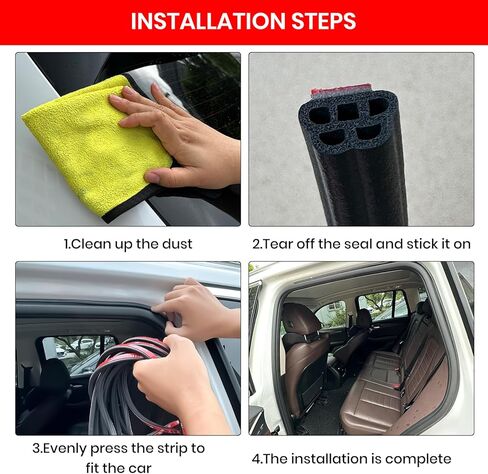 INSTALLATION STEPS

1.Clean up the dust

2.Tear off the seal and stick it on

3.Evenly press the strip to fit the car

4.The installation is complete