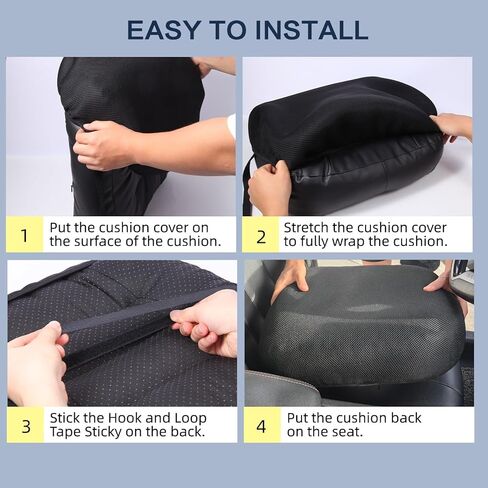 EASY TO INSTALL

1 Put the cushion cover on the surface of the cushion.

2 Stretch the cushion cover to fully wrap the cushion.

3 Stick the Hook and Loop Tape Sticky on the back.

4 Put the cushion back on the seat.