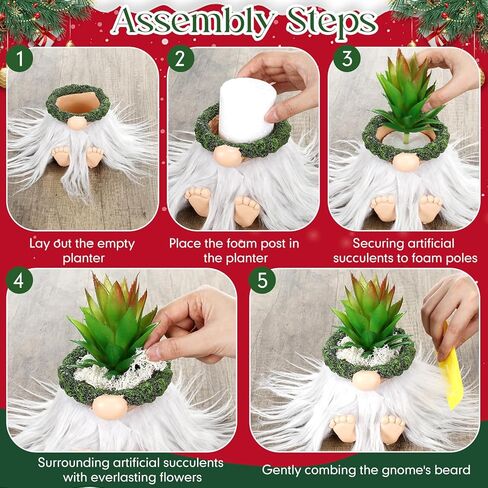 Assembly Steps

1

Lay out the empty planter

2

Place the foam post in the planter

3

Securing artificial succulents to foam poles

4

Surrounding artificial succulents with everlasting flowers

5

Gently combing the gnome's beard