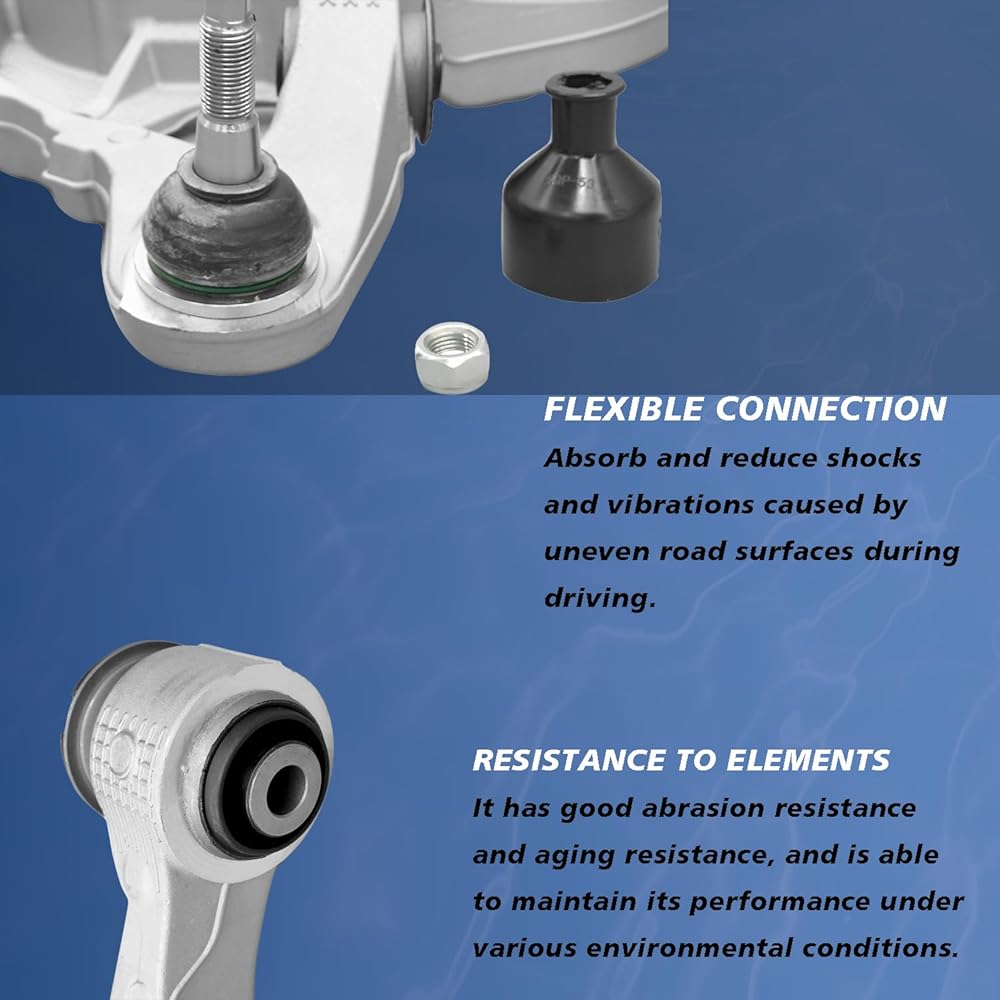 FLEXIBLE CONNECTION
Absorb and reduce shocks and vibrations caused by uneven road surfaces during driving.

RESISTANCE TO ELEMENTS
It has good abrasion resistance and aging resistance, and is able to maintain its performance under various environmental conditions.