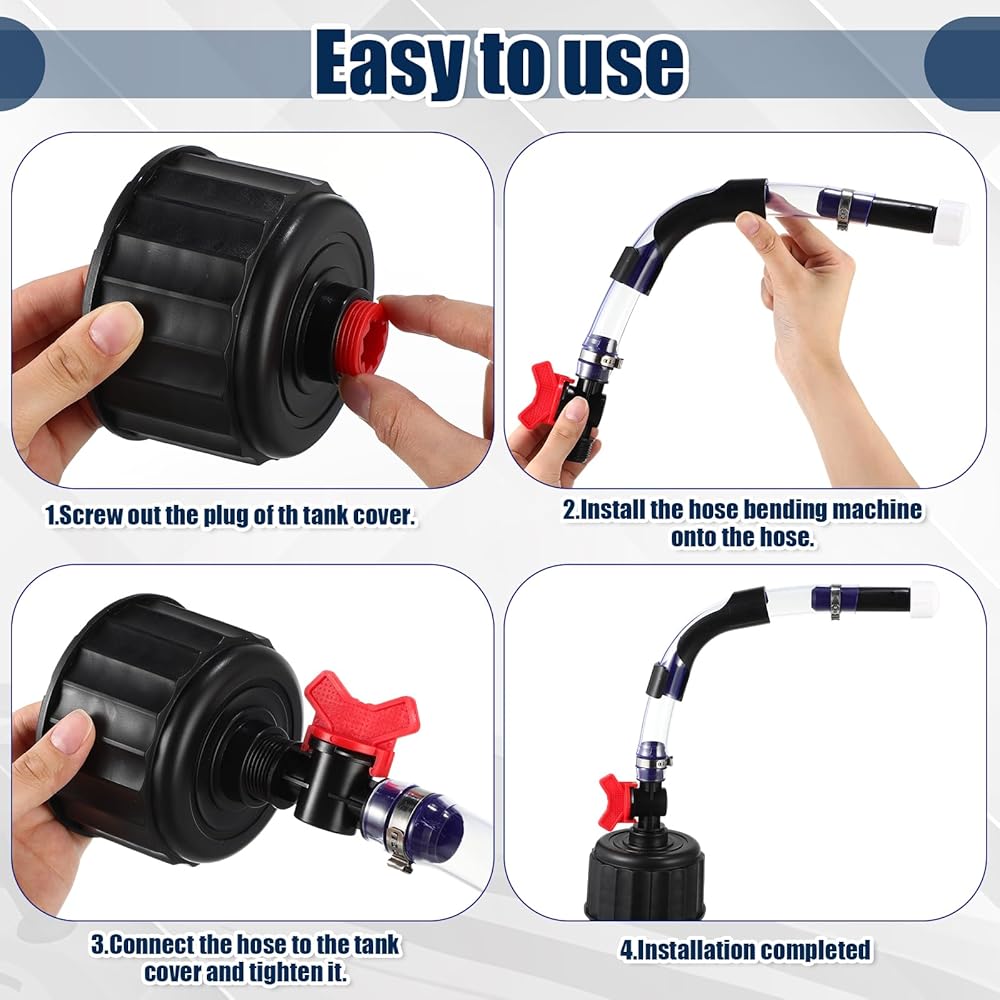 Easy to use

1.Screw out the plug of th tank cover.

2.Install the hose bending machine onto the hose.

3.Connect the hose to the tank cover and tighten it.

4.Installation completed