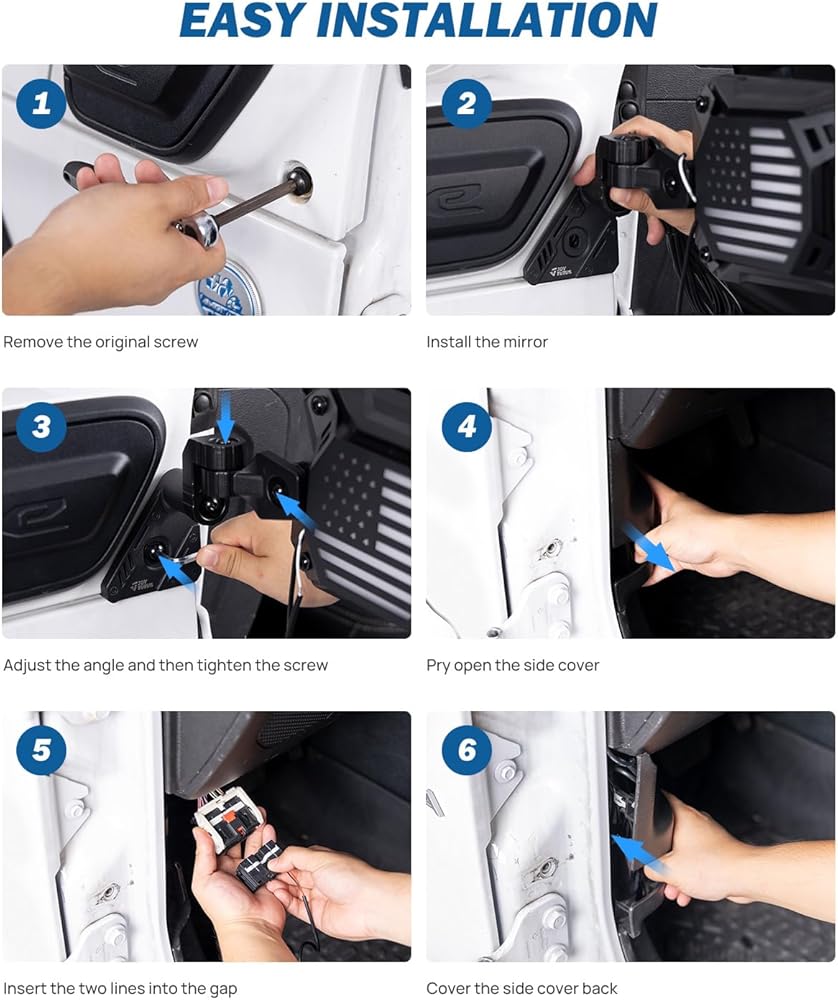 EASY INSTALLATION

1

Remove the original screw

2

Install the mirror

3

Adjust the angle and then tighten the screw

4

Pry open the side cover

5

Insert the two lines into the gap

6

Cover the side cover back