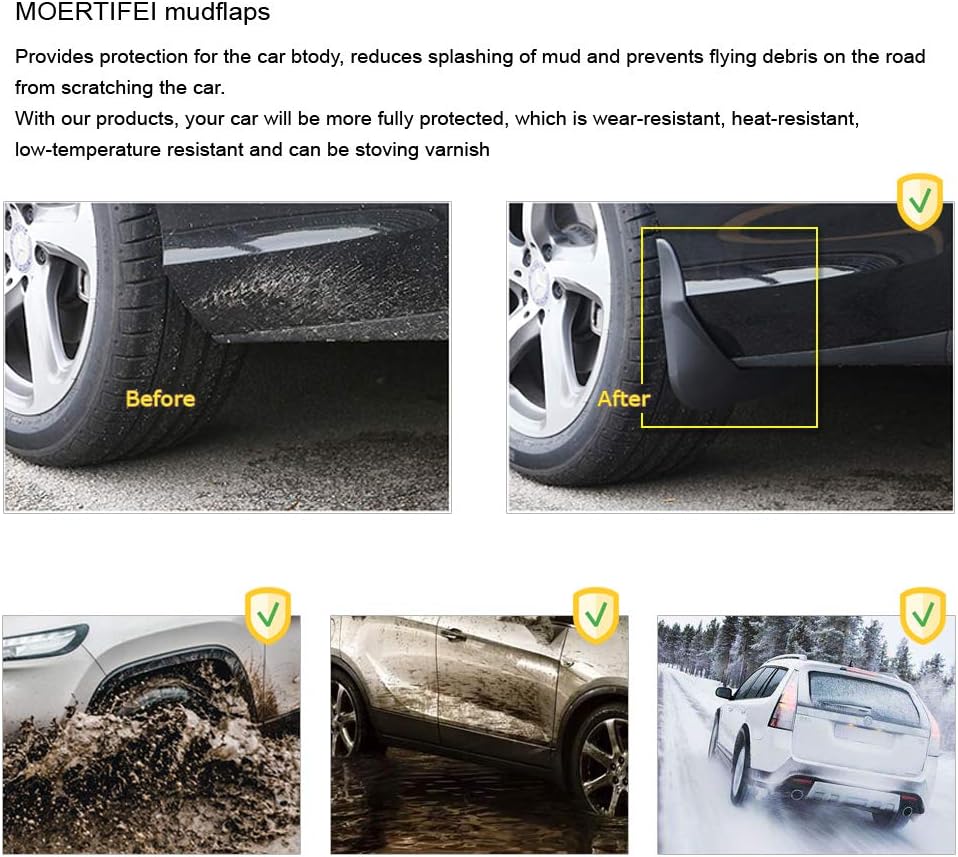 MOERTIFEI mudflaps

Provides protection for the car btody, reduces splashing of mud and prevents flying debris on the road from scratching the car.
With our products, your car will be more fully protected, which is wear-resistant, heat-resistant, low-temperature resistant and can be stoving varnish

Before

After